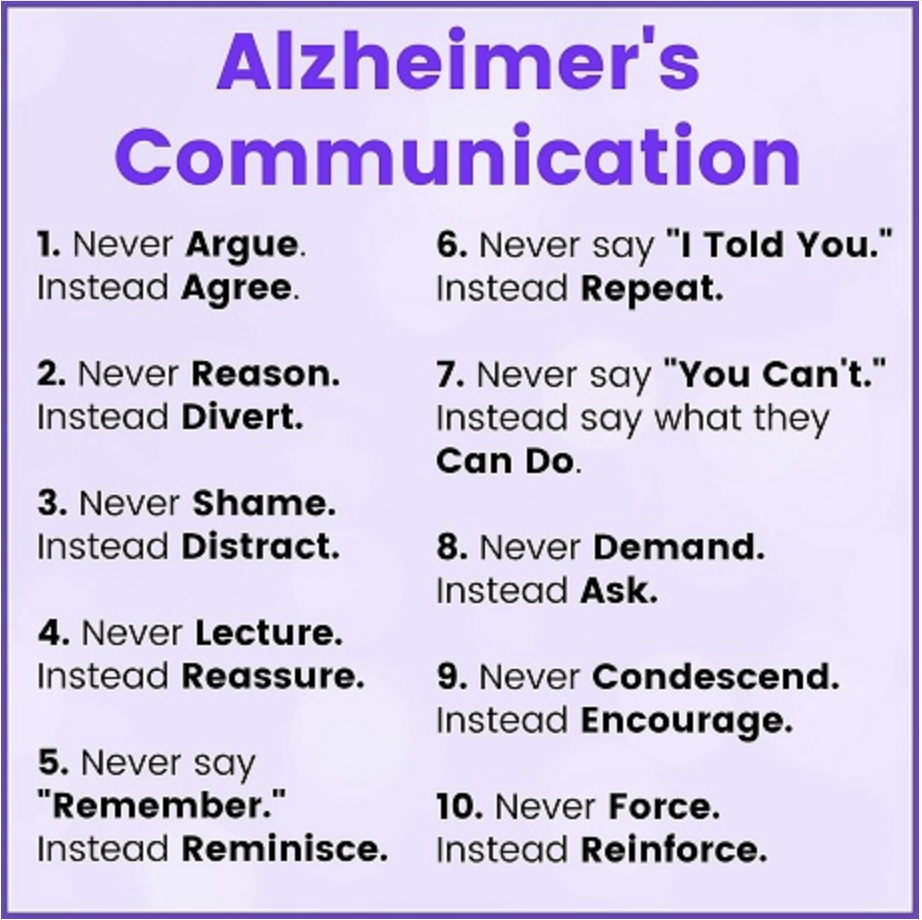 Alzheimer's Communication

1. Never Argue. Instead Agree.

2. Never Reason. Instead Divert.

3. Never Shame. Instead Distract.

4. Never Lecture. Instead Reassure.

5. Never say "Remember." Instead Reminisce.

6. Never say "I Told You." Instead Repeat.

7. Never say "You Can't." Instead say what they Can Do.

8. Never Demand. Instead Ask.

9. Never Condescend. Instead Encourage.

10. Never Force. Instead Reinforce.